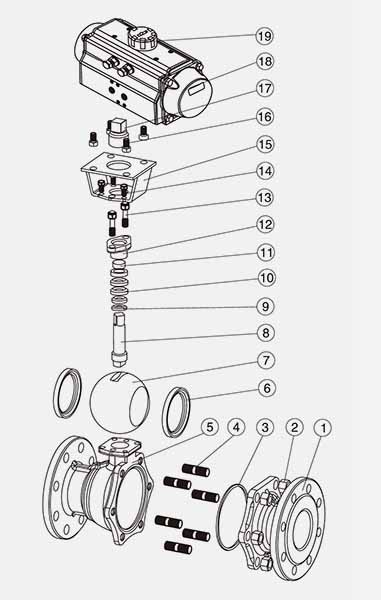 19
18
17
16
15
14
13
12
11
10
9
8
7
6
5
4
3
2
1