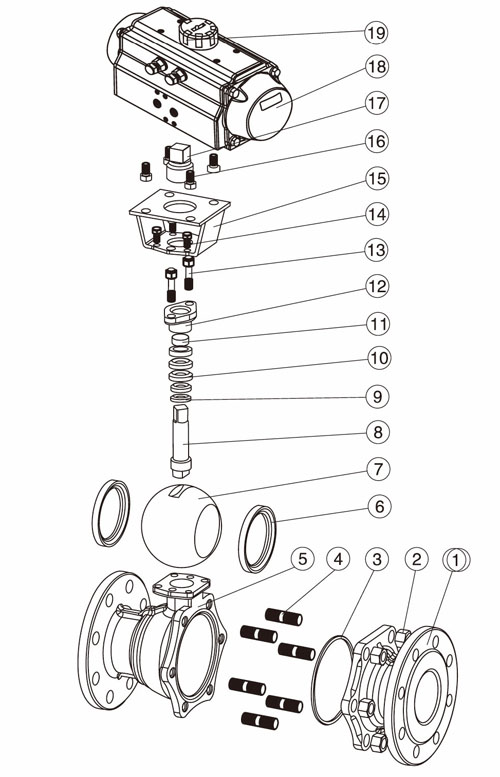 19
18
17
16
15
14
13
12
11
10
9
8
7
6
5
4
3
2
1